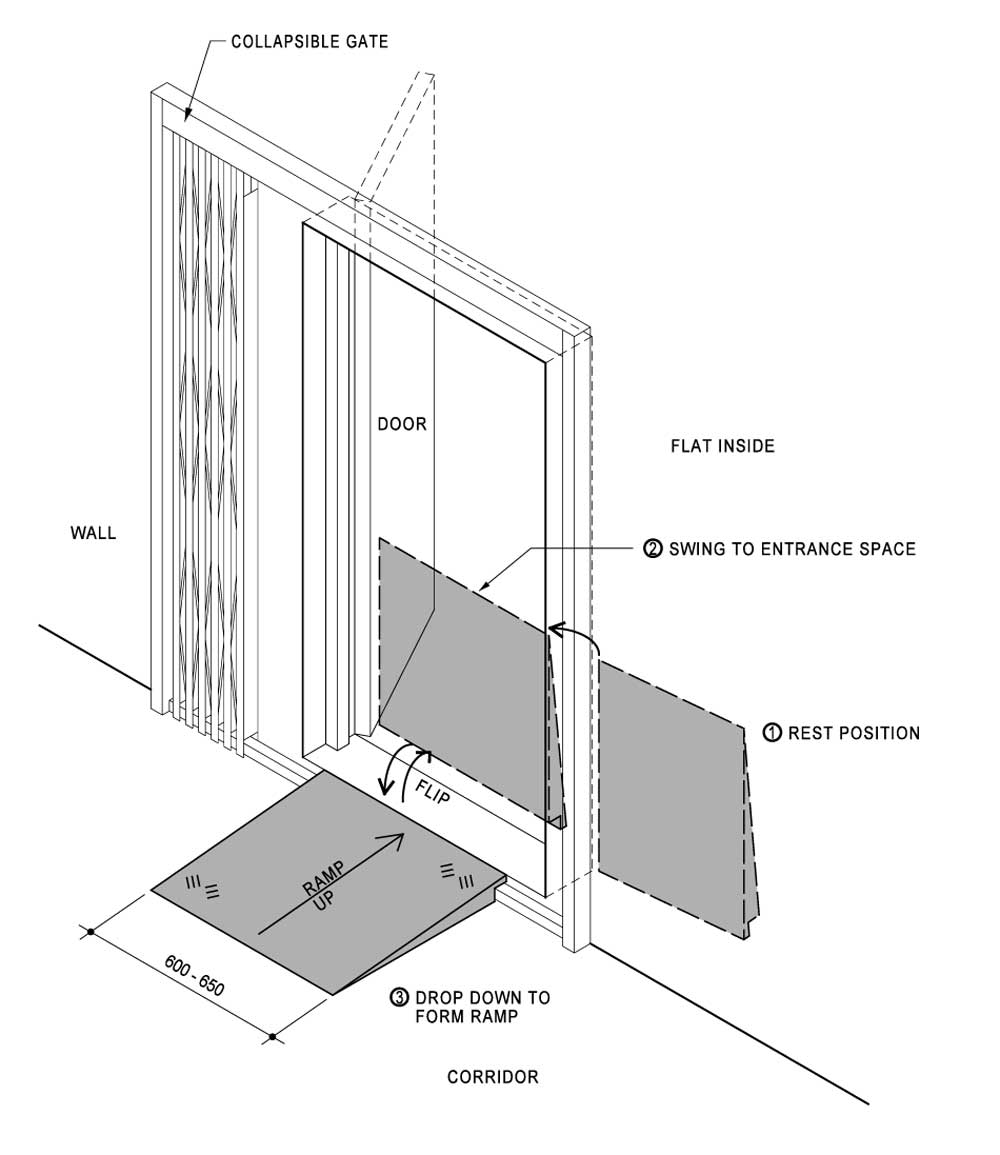 COLLAPSIBLE GATE

DOOR

FLAT INSIDE

WALL

② SWING TO ENTRANCE SPACE

① REST POSITION

FLIP

RAMP UP

600 - 650

③ DROP DOWN TO FORM RAMP

CORRIDOR